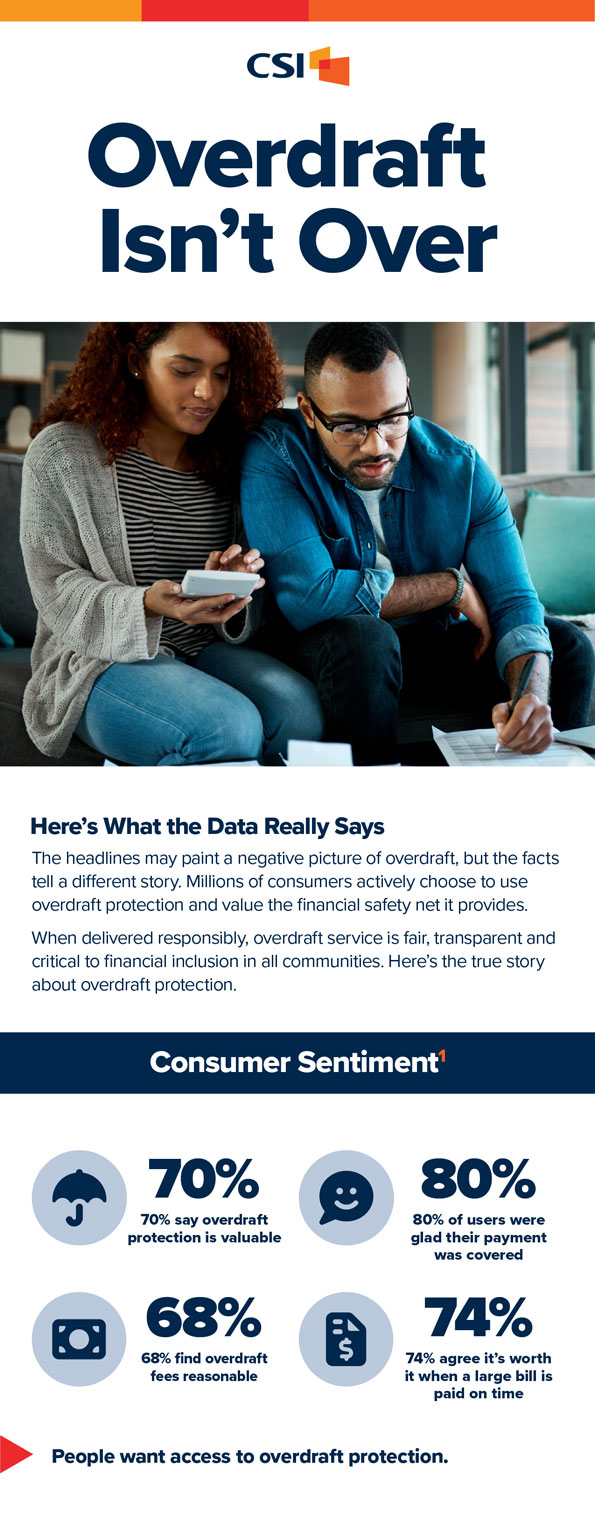 CSI

Overdraft Isn't Over

Here's What the Data Really Says

The headlines may paint a negative picture of overdraft, but the facts tell a different story. Millions of consumers actively choose to use overdraft protection and value the financial safety net it provides.

When delivered responsibly, overdraft service is fair, transparent and critical to financial inclusion in all communities. Here's the true story about overdraft protection.

Consumer Sentiment$^1$

70%
70% say overdraft protection is valuable

80%
80% of users were glad their payment was covered

68%
68% find overdraft fees reasonable

74%
74% agree it's worth it when a large bill is paid on time

People want access to overdraft protection.