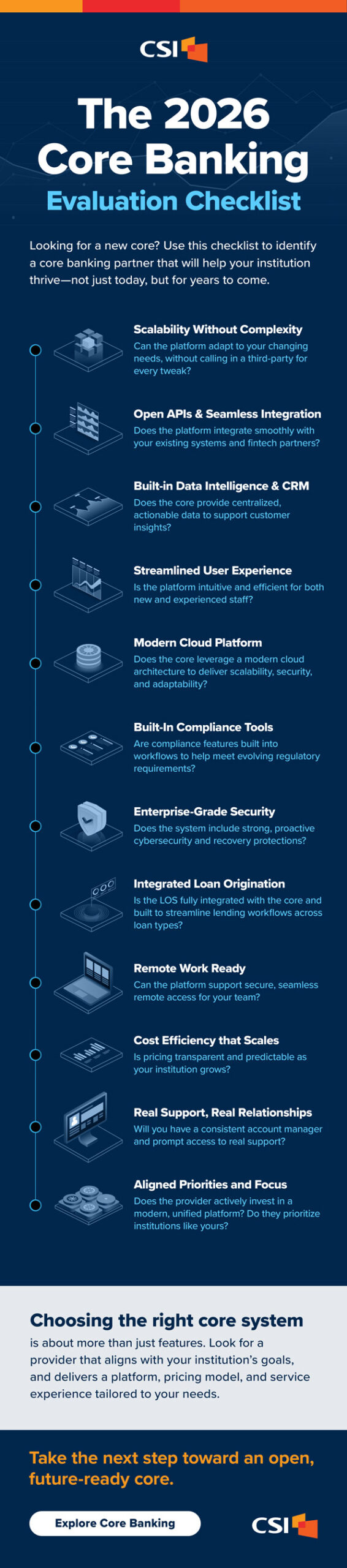 CSI

The 2026 Core Banking Evaluation Checklist

Looking for a new core? Use this checklist to identify a core banking partner that will help your institution thrive—not just today, but for years to come.

Scalability Without Complexity
Can the platform adapt to your changing needs, without calling in a third-party for every tweak?

Open APIs & Seamless Integration
Does the platform integrate smoothly with your existing systems and fintech partners?

Built-in Data Intelligence & CRM
Does the core provide centralized, actionable data to support customer insights?

Streamlined User Experience
Is the platform intuitive and efficient for both new and experienced staff?

Modern Cloud Platform
Does the core leverage a modern cloud architecture to deliver scalability, security, and adaptability?

Built-In Compliance Tools
Are compliance features built into workflows to help meet evolving regulatory requirements?

Enterprise-Grade Security
Does the system include strong, proactive cybersecurity and recovery protections?

Integrated Loan Origination
Is the LOS fully integrated with the core and built to streamline lending workflows across loan types?

Remote Work Ready
Can the platform support secure, seamless remote access for your team?

Cost Efficiency that Scales
Is pricing transparent and predictable as your institution grows?

Real Support, Real Relationships
Will you have a consistent account manager and prompt access to real support?

Aligned Priorities and Focus
Does the provider actively invest in a modern, unified platform? Do they prioritize institutions like yours?

Choosing the right core system
is about more than just features. Look for a provider that aligns with your institution's goals, and delivers a platform, pricing model, and service experience tailored to your needs.

Take the next step toward an open, future-ready core.

Explore Core Banking

CSI